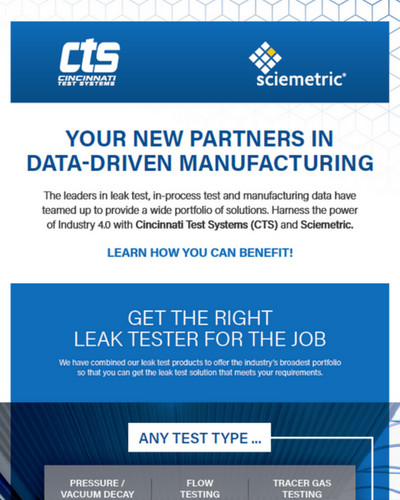 cts
CINCINNATI TEST SYSTEMS

sciemetric®

YOUR NEW PARTNERS IN DATA-DRIVEN MANUFACTURING

The leaders in leak test, in-process test and manufacturing data have teamed up to provide a wide portfolio of solutions. Harness the power of Industry 4.0 with Cincinnati Test Systems (CTS) and Sciemetric.

LEARN HOW YOU CAN BENEFIT!

GET THE RIGHT LEAK TESTER FOR THE JOB

We have combined our leak test products to offer the industry's broadest portfolio so that you can get the leak test solution that meets your requirements.

ANY TEST TYPE ...

PRESSURE / VACUUM DECAY

FLOW TESTING

TRACER GAS TESTING