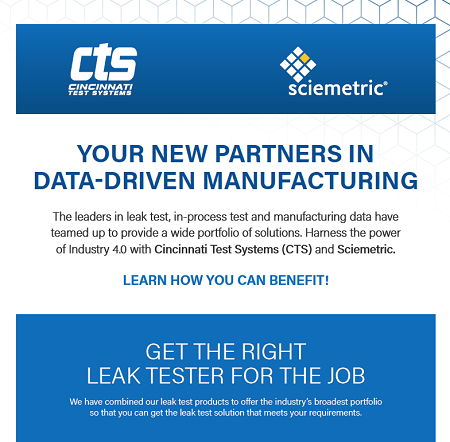 cts
CINCINNATI TEST SYSTEMS

sciemetric®

YOUR NEW PARTNERS IN DATA-DRIVEN MANUFACTURING

The leaders in leak test, in-process test and manufacturing data have teamed up to provide a wide portfolio of solutions. Harness the power of Industry 4.0 with Cincinnati Test Systems (CTS) and Sciemetric.

LEARN HOW YOU CAN BENEFIT!

GET THE RIGHT LEAK TESTER FOR THE JOB

We have combined our leak test products to offer the industry's broadest portfolio so that you can get the leak test solution that meets your requirements.